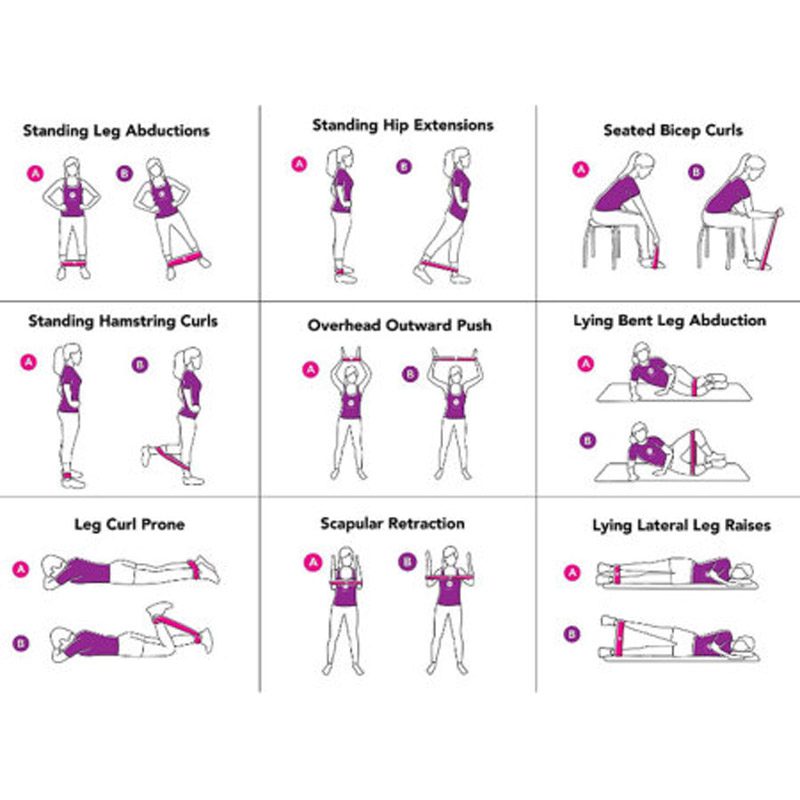 Standing Leg Abductions

A B

Standing Hip Extensions

A B

Seated Bicep Curls

A B

Standing Hamstring Curls

A B

Overhead Outward Push

A B

Lying Bent Leg Abduction

A

B

Leg Curl Prone

A

B

Scapular Retraction

A B

Lying Lateral Leg Raises

A

B